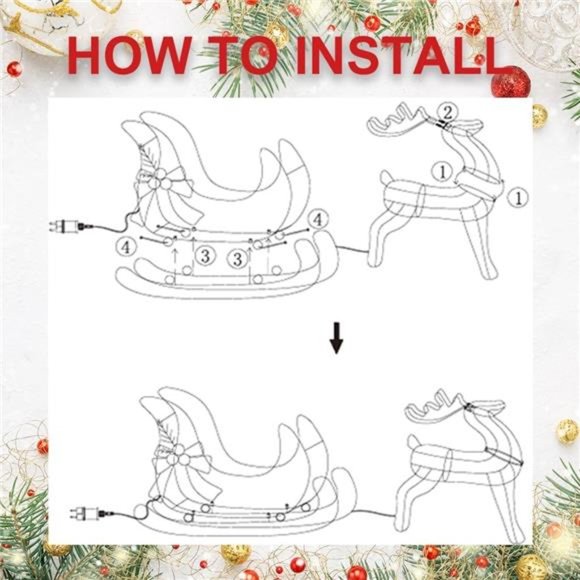 HOW TO INSTALL

2
1
1
4
4
3
3